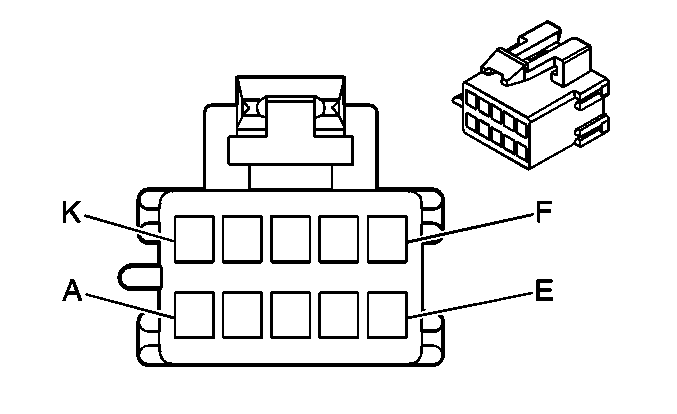 K
F
A
E